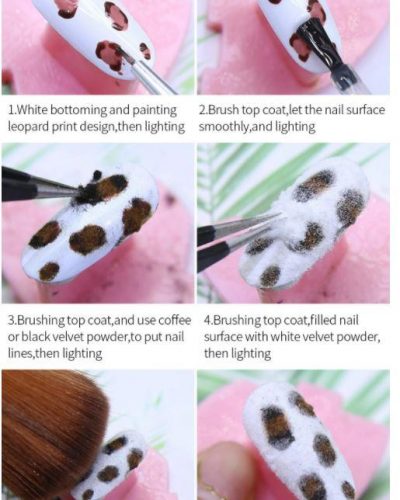 1.White bottoming and painting leopard print design,then lighting

2.Brush top coat,let the nail surface smoothly,and lighting

3.Brushing top coat,and use coffee or black velvet powder,to put nail lines,then lighting

4.Brushing top coat,filled nail surface with white velvet powder, then lighting